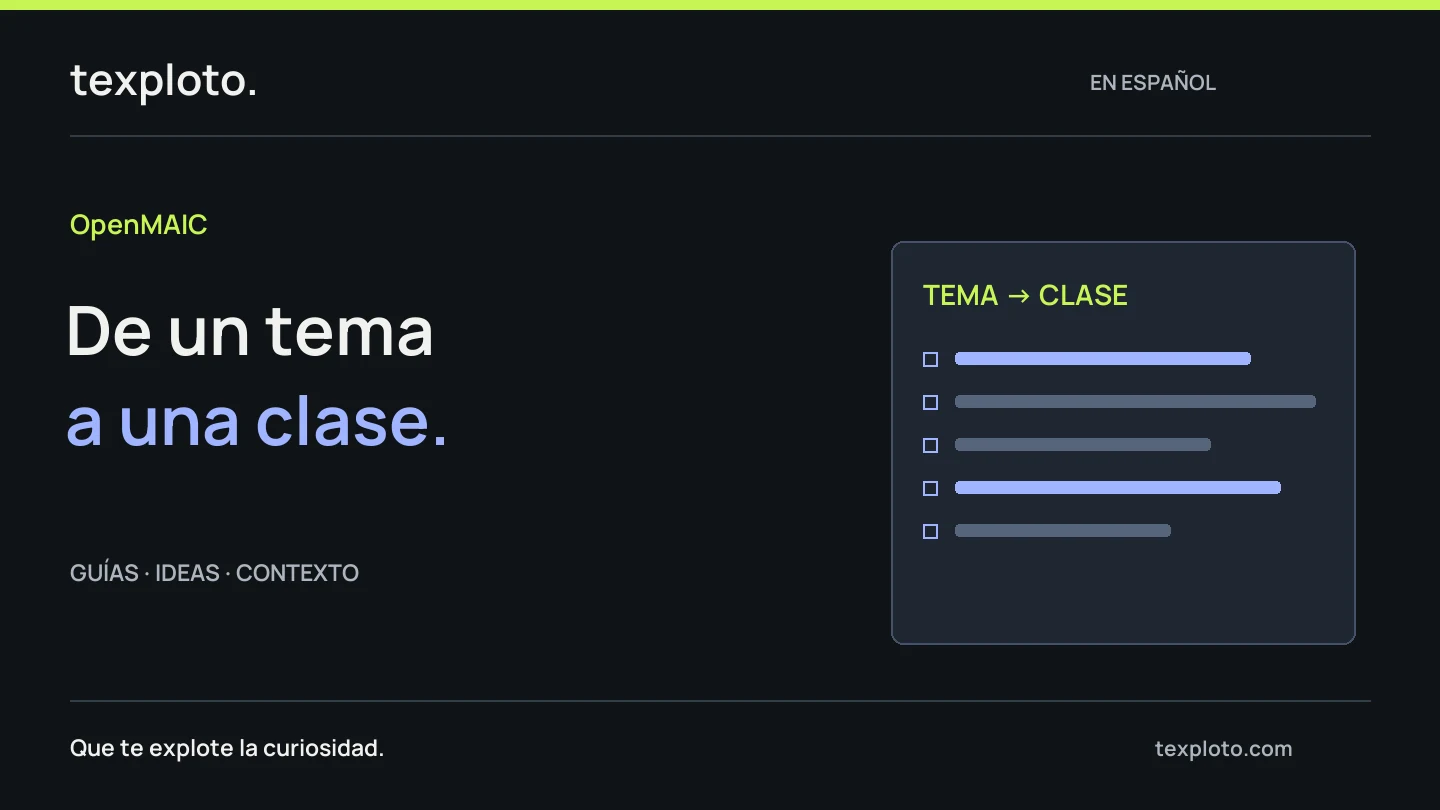 texploto.

EN ESPAÑOL

OpenMAIC

De un tema
a una clase.

GUÍAS · IDEAS · CONTEXTO

TEMA → CLASE

Que te explote la curiosidad.

texploto.com